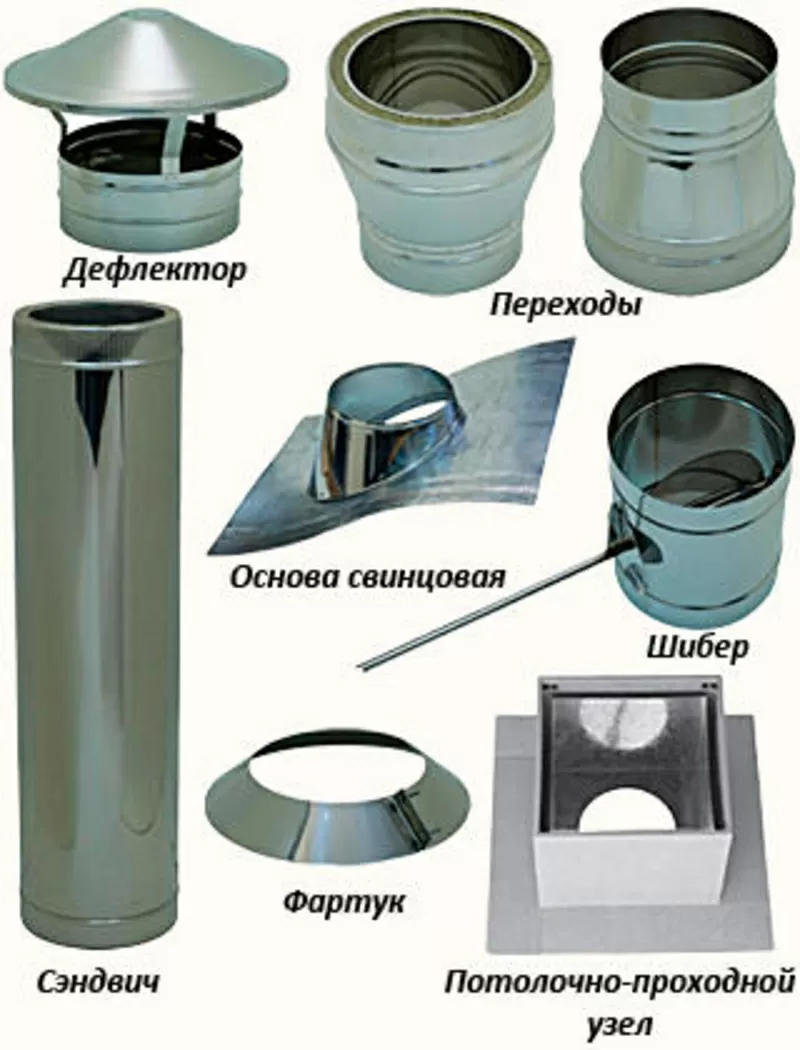 Дефлектор

Переходы

Основа свинцовая

Шибер

Фартук

Сэндвич

Потолочно-проходной узел