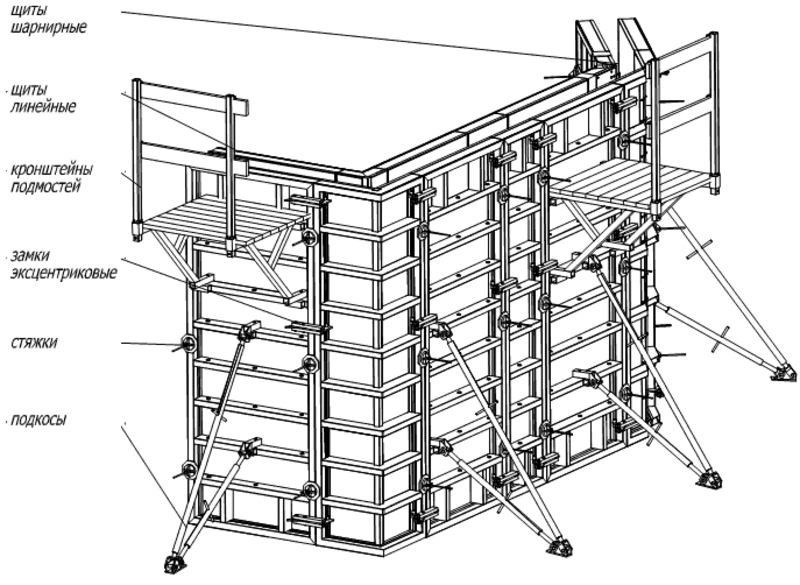 щиты шарнирные

щиты линейные

кронштейны подмостей

замки эксцентриковые

стяжки

подкосы